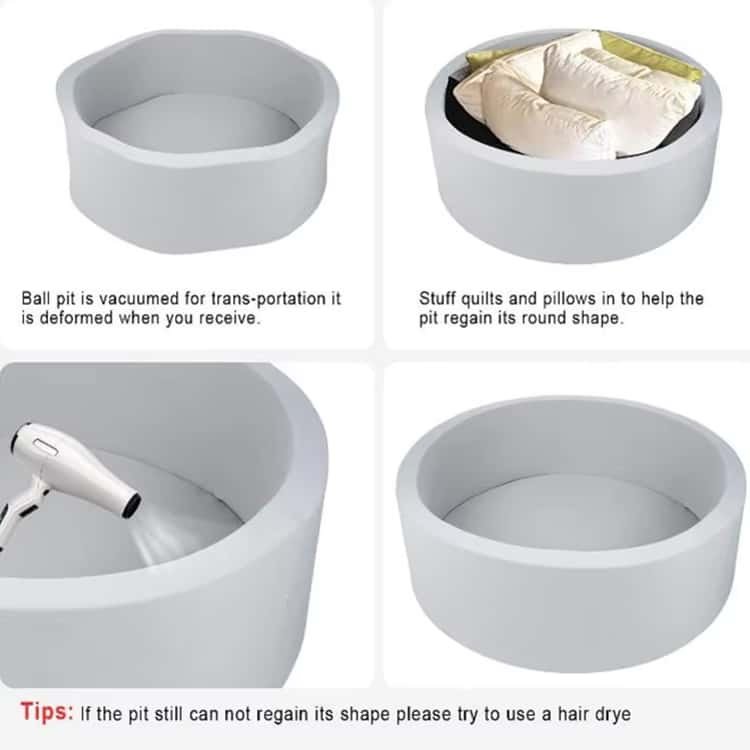 Ball pit is vacuumed for trans-portation it is deformed when you receive.

Stuff quilts and pillows in to help the pit regain its round shape.

Tips: If the pit still can not regain its shape please try to use a hair drye