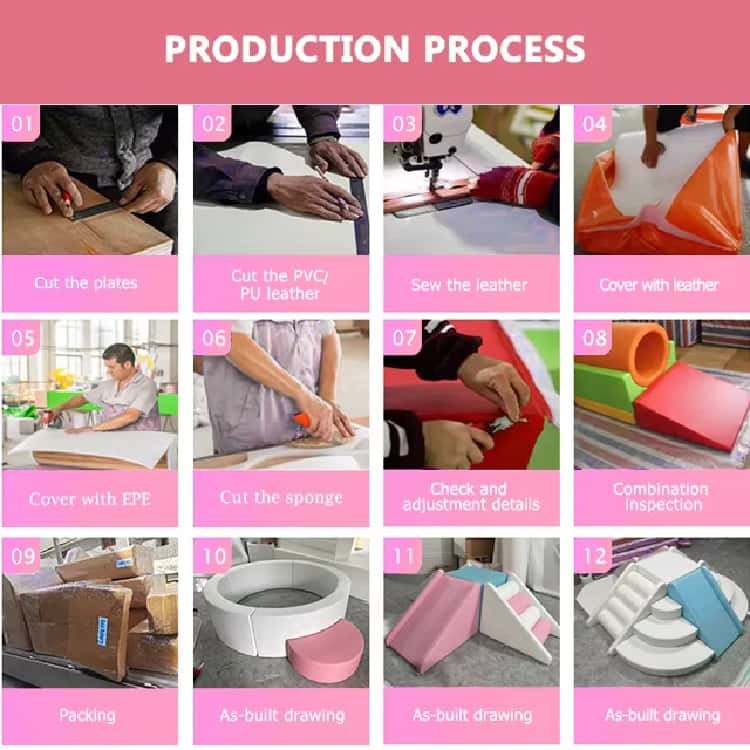 PRODUCTION PROCESS

01
Cut the plates

02
Cut the PVC/ PU leather

03
Sew the leather

04
Cover with leather

05
Cover with EPE

06
Cut the sponge

07
Check and adjustment details

08
Combination inspection

09
Packing

10
As-built drawing

11
As-built drawing

12
As-built drawing